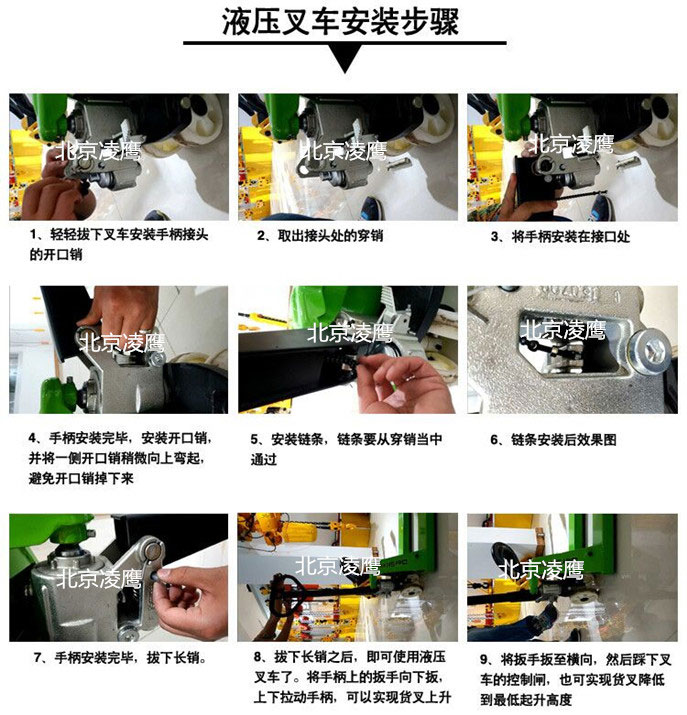 液压叉车安装步骤

北京凌鹰

1、轻轻拔下叉车安装手柄接头的开口销

北京凌鹰

2、取出接头处的穿销

北京凌鹰

3、将手柄安装在接口处

北京凌鹰

4、手柄安装完毕，安装开口销，并将一侧开口销稍微向上弯起，避免开口销掉下来

北京凌鹰

5、安装链条，链条要从穿销当中通过

北京凌鹰

6、链条安装后效果图

北京凌鹰

7、手柄安装完毕，拔下长销。

北京凌鹰

8、拔下长销之后，即可使用液压叉车了。将手柄上的扳手向下扳，上下拉动手柄，可以实现货叉上升

北京凌鹰

9、将扳手扳至横向，然后踩下叉车的控制闸，也可实现货叉降低到最低起升高度